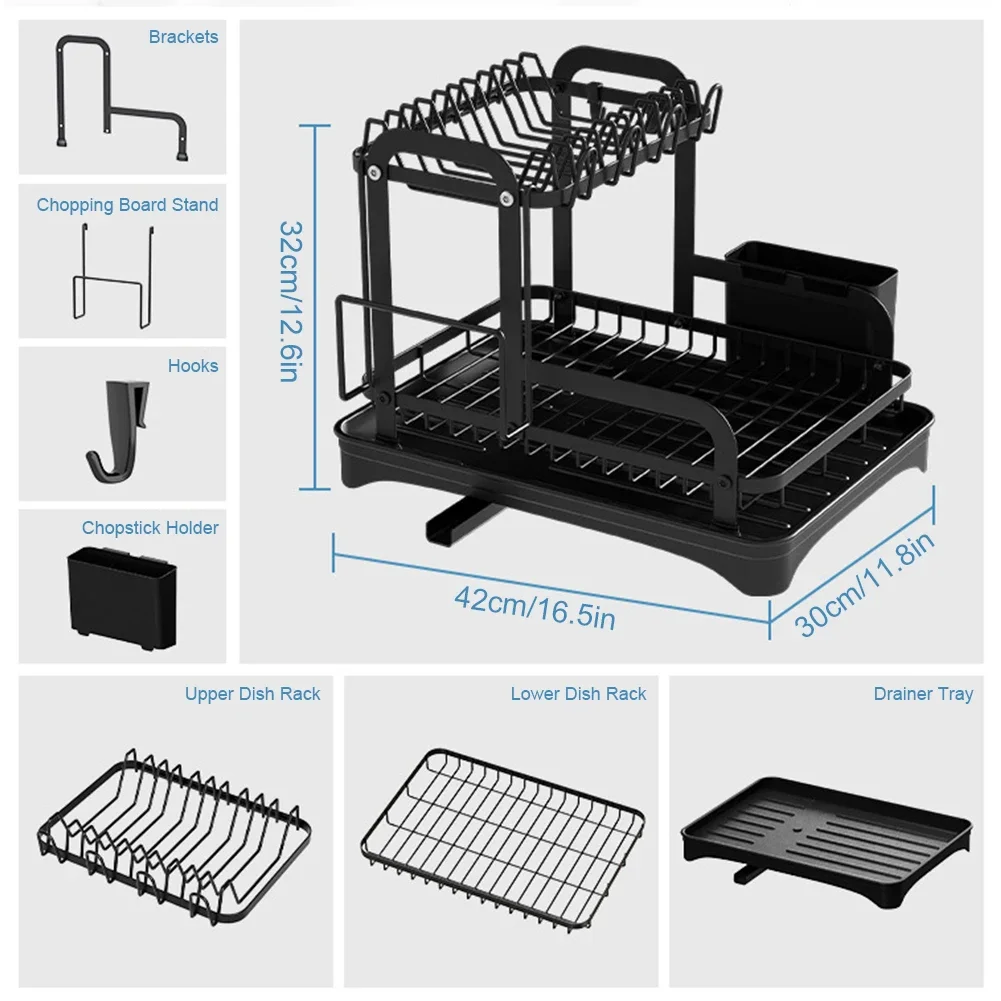 Brackets

Chopping Board Stand

Hooks

Chopstick Holder

32cm/12.6in

42cm/16.5in

30cm/11.8in

Upper Dish Rack

Lower Dish Rack

Drainer Tray